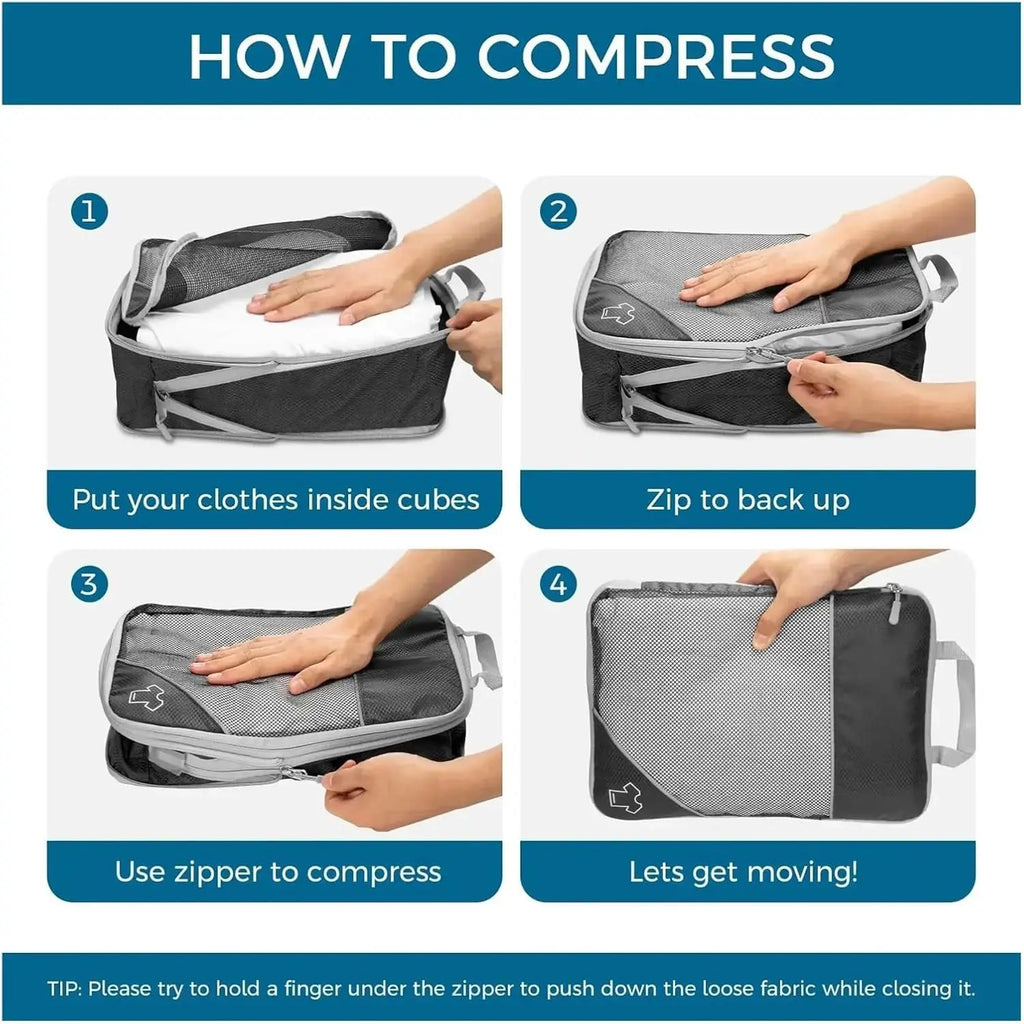 HOW TO COMPRESS

1

Put your clothes inside cubes

2

Zip to back up

3

Use zipper to compress

4

Lets get moving!

TIP: Please try to hold a finger under the zipper to push down the loose fabric while closing it.